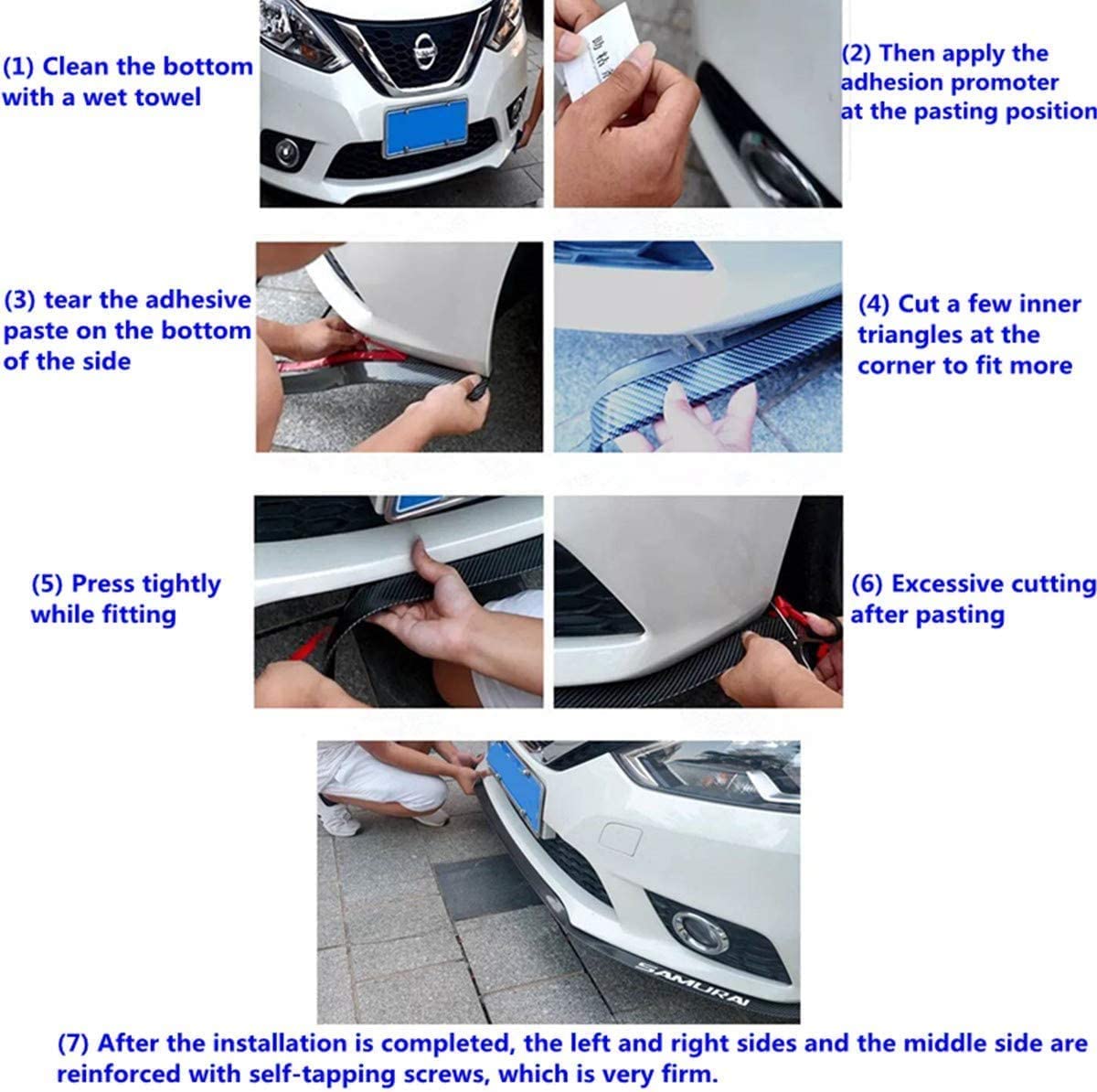 (1) Clean the bottom with a wet towel

(2) Then apply the adhesion promoter at the pasting position

(3) tear the adhesive paste on the bottom of the side

(4) Cut a few inner triangles at the corner to fit more

(5) Press tightly while fitting

(6) Excessive cutting after pasting

SAMURAI

(7) After the installation is completed, the left and right sides and the middle side are reinforced with self-tapping screws, which is very firm.